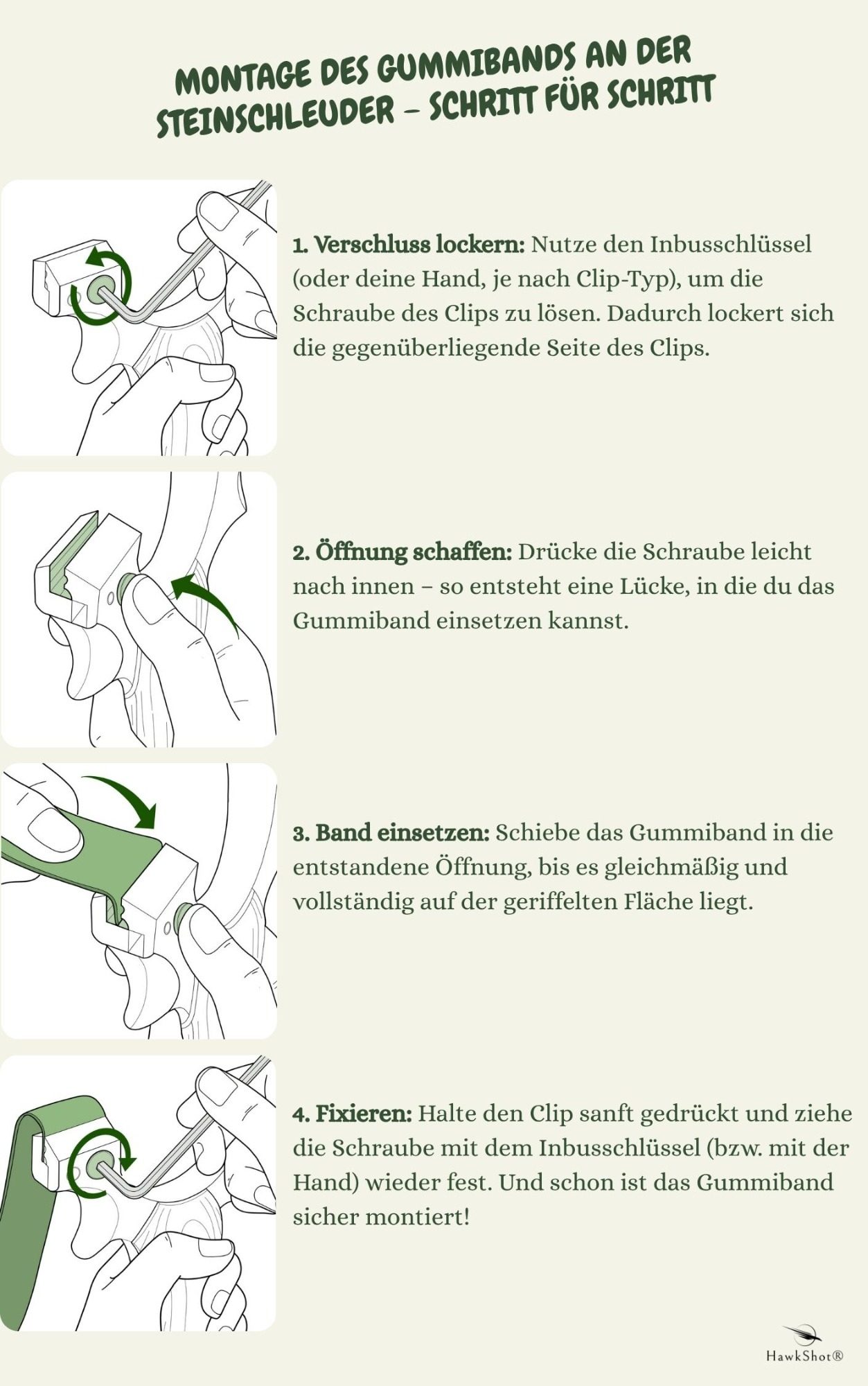 MONTAGE DES GUMMIBANDS AN DER STEINSCHLEUDER – SCHRITT FÜR SCHRITT

1. Verschluss lockern: Nutze den Inbusschlüssel (oder deine Hand, je nach Clip-Typ), um die Schraube des Clips zu lösen. Dadurch lockert sich die gegenüberliegende Seite des Clips.

2. Öffnung schaffen: Drücke die Schraube leicht nach innen – so entsteht eine Lücke, in die du das Gummiband einsetzen kannst.

3. Band einsetzen: Schiebe das Gummiband in die entstandene Öffnung, bis es gleichmäßig und vollständig auf der geriffelten Fläche liegt.

4. Fixieren: Halte den Clip sanft gedrückt und ziehe die Schraube mit dem Inbusschlüssel (bzw. mit der Hand) wieder fest. Und schon ist das Gummiband sicher montiert!

HawkShot®