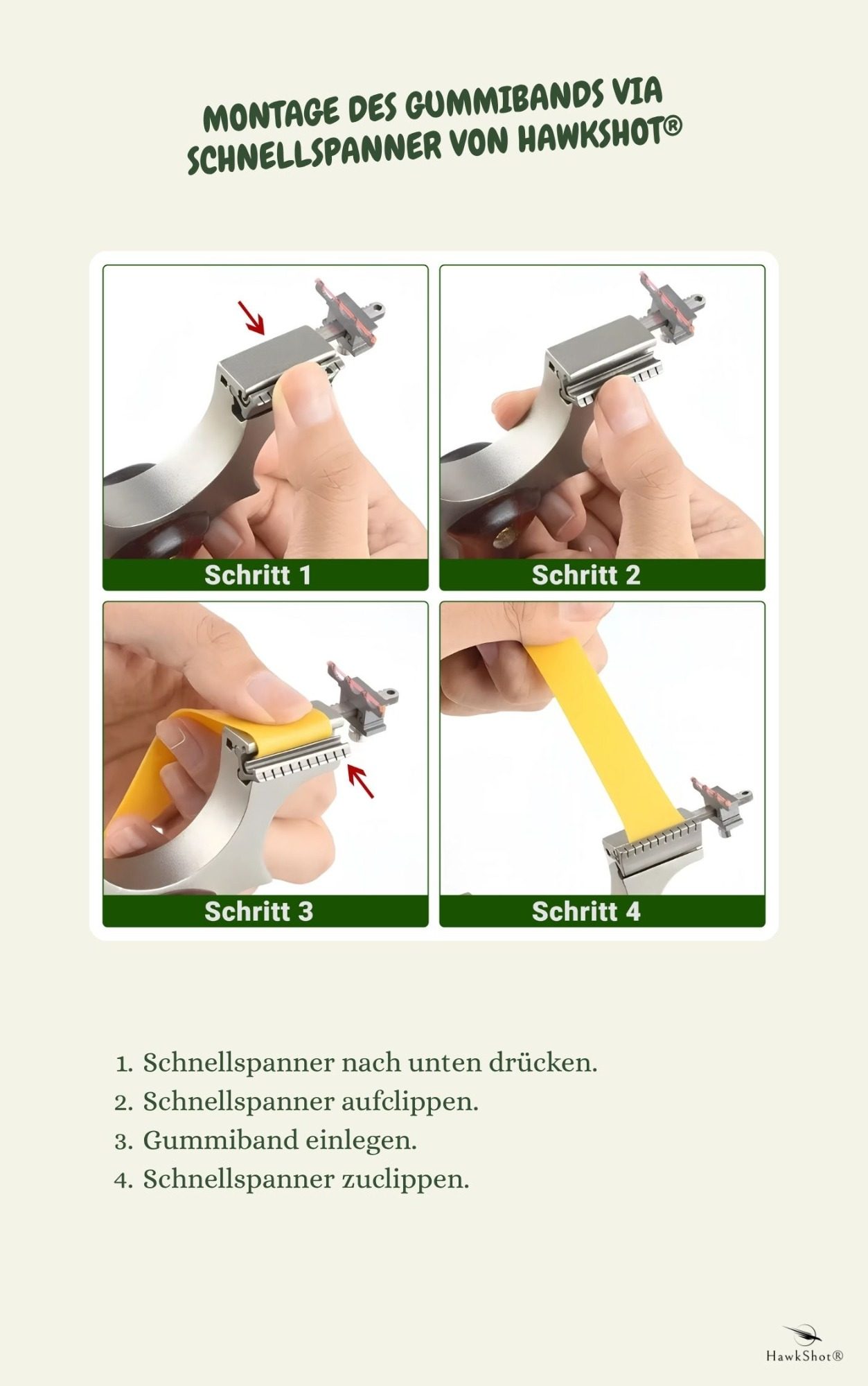 MONTAGE DES GUMMIBANDS VIA SCHNELLSPANNER VON HAWKSHOT®

Schritt 1

Schritt 2

Schritt 3

Schritt 4

1. Schnellspanner nach unten drücken.
2. Schnellspanner aufclippen.
3. Gummiband einlegen.
4. Schnellspanner zuclippen.

HawkShot®